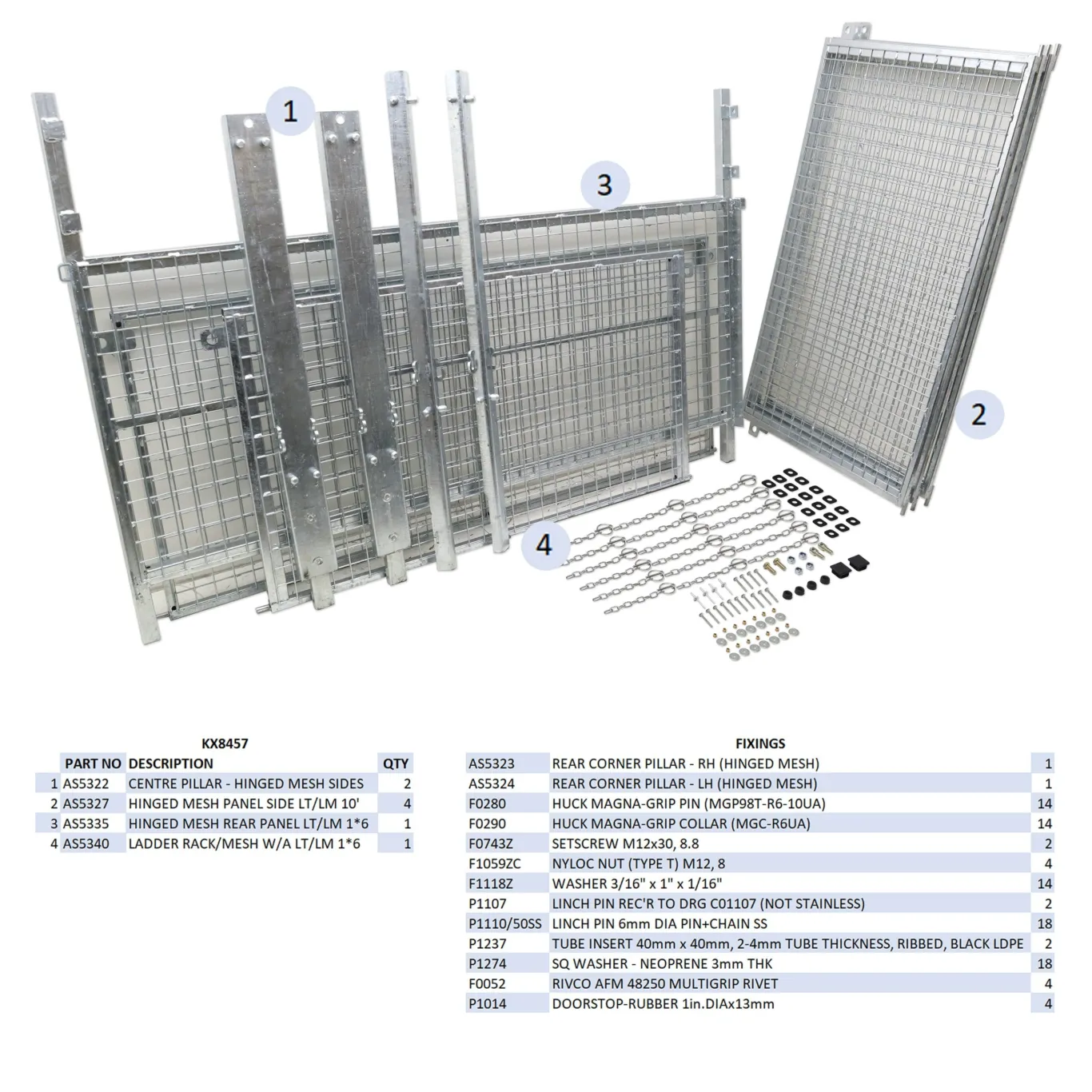 1

3

2

4

KX8457

| | PART NO | DESCRIPTION | QTY |
|---|---|---|---|
| 1 | AS5322 | CENTRE PILLAR - HINGED MESH SIDES | 2 |
| 2 | AS5327 | HINGED MESH PANEL SIDE LT/LM 10' | 4 |
| 3 | AS5335 | HINGED MESH REAR PANEL LT/LM 1*6 | 1 |
| 4 | AS5340 | LADDER RACK/MESH W/A LT/LM 1*6 | 1 |

FIXINGS

| | | |
|---|---|---|
| AS5323 | REAR CORNER PILLAR - RH (HINGED MESH) | 1 |
| AS5324 | REAR CORNER PILLAR - LH (HINGED MESH) | 1 |
| F0280 | HUCK MAGNA-GRIP PIN (MGP98T-R6-10UA) | 14 |
| F0290 | HUCK MAGNA-GRIP COLLAR (MGC-R6UA) | 14 |
| F0743Z | SETSCREW M12x30, 8.8 | 2 |
| F1059ZC | NYLOC NUT (TYPE T) M12, 8 | 4 |
| F1118Z | WASHER 3/16" x 1" x 1/16" | 14 |
| P1107 | LINCH PIN REC'R TO DRG C01107 (NOT STAINLESS) | 2 |
| P1110/50SS | LINCH PIN 6mm DIA PIN+CHAIN SS | 18 |
| P1237 | TUBE INSERT 40mm x 40mm, 2-4mm TUBE THICKNESS, RIBBED, BLACK LDPE | 2 |
| P1274 | SQ WASHER - NEOPRENE 3mm THK | 18 |
| F0052 | RIVCO AFM 48250 MULTIGRIP RIVET | 4 |
| P1014 | DOORSTOP-RUBBER 1in.DIAx13mm | 4 |